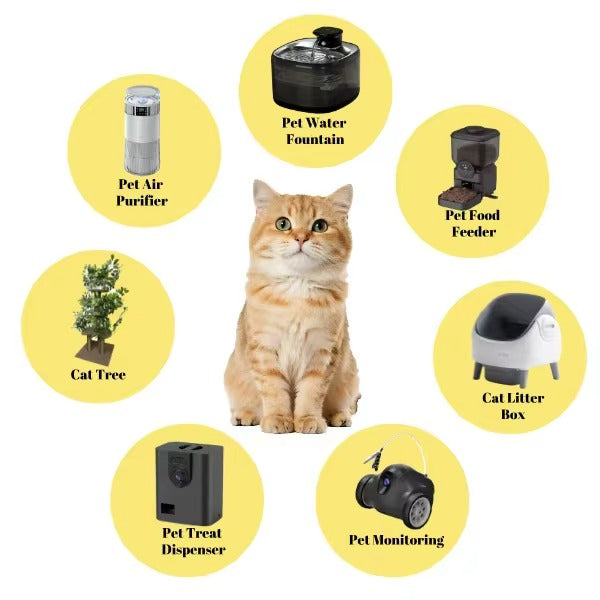 Pet Water Fountain

Pet Air Purifier

Pet Food Feeder

Cat Tree

Cat Litter Box

Pet Treat Dispenser

Pet Monitoring